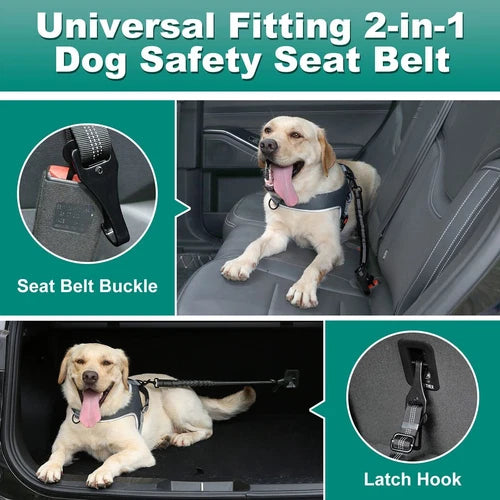 Universal Fitting 2-in-1 Dog Safety Seat Belt

Seat Belt Buckle

Latch Hook