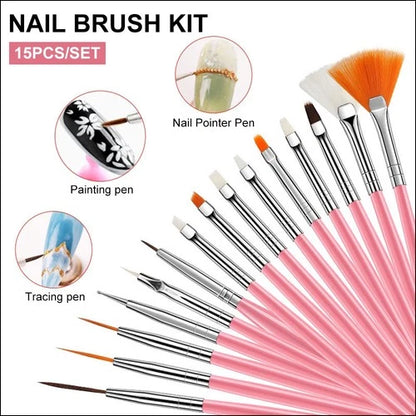 NAIL BRUSH KIT

15PCS/SET

Nail Pointer Pen

Painting pen

Tracing pen