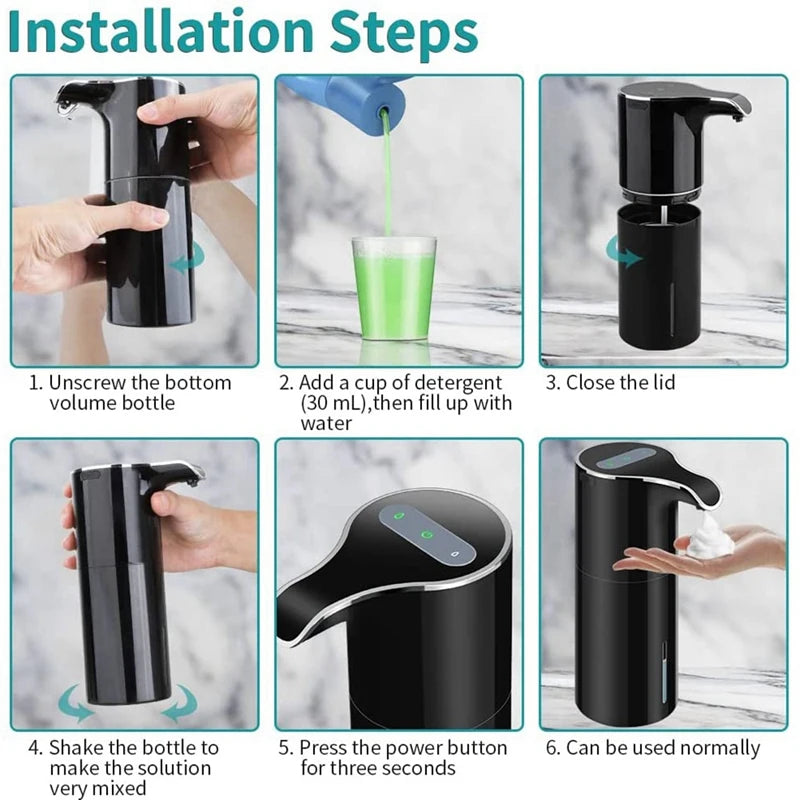 Installation Steps

1. Unscrew the bottom volume bottle

2. Add a cup of detergent (30 mL),then fill up with water

3. Close the lid

4. Shake the bottle to make the solution very mixed

5. Press the power button for three seconds

6. Can be used normally