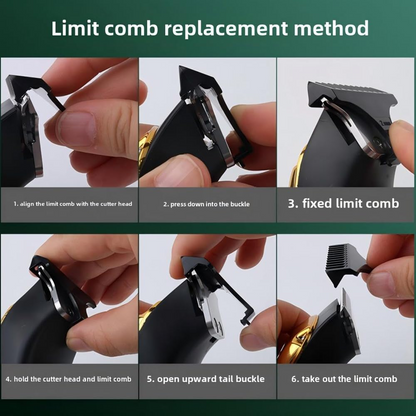 Limit comb replacement method

1. align the limit comb with the cutter head

2. press down into the buckle

3. fixed limit comb

4. hold the cutter head and limit comb

5. open upward tail buckle

6. take out the limit comb