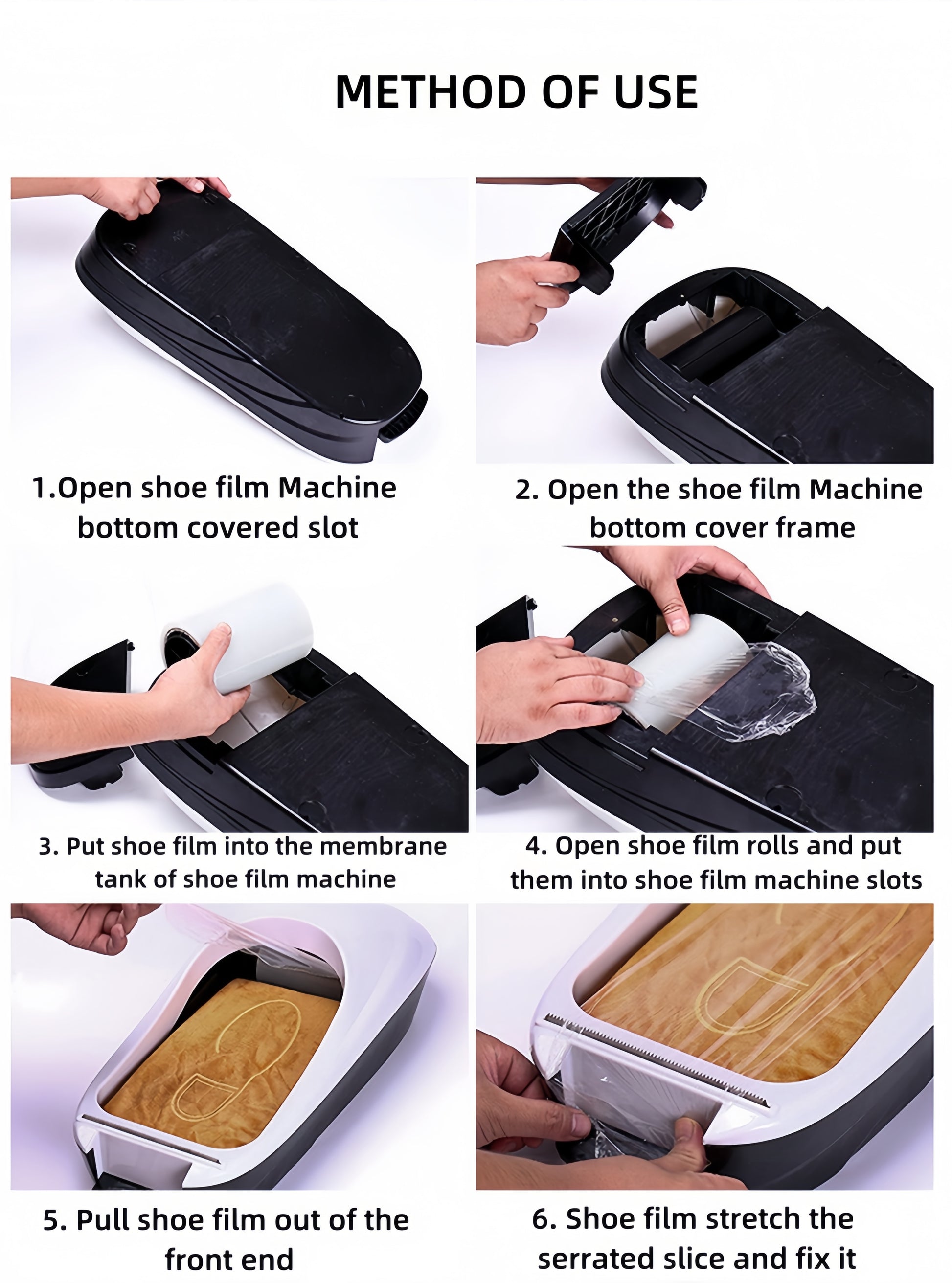 METHOD OF USE

1.Open shoe film Machine bottom covered slot

2. Open the shoe film Machine bottom cover frame

3. Put shoe film into the membrane tank of shoe film machine

4. Open shoe film rolls and put them into shoe film machine slots

5. Pull shoe film out of the front end

6. Shoe film stretch the serrated slice and fix it